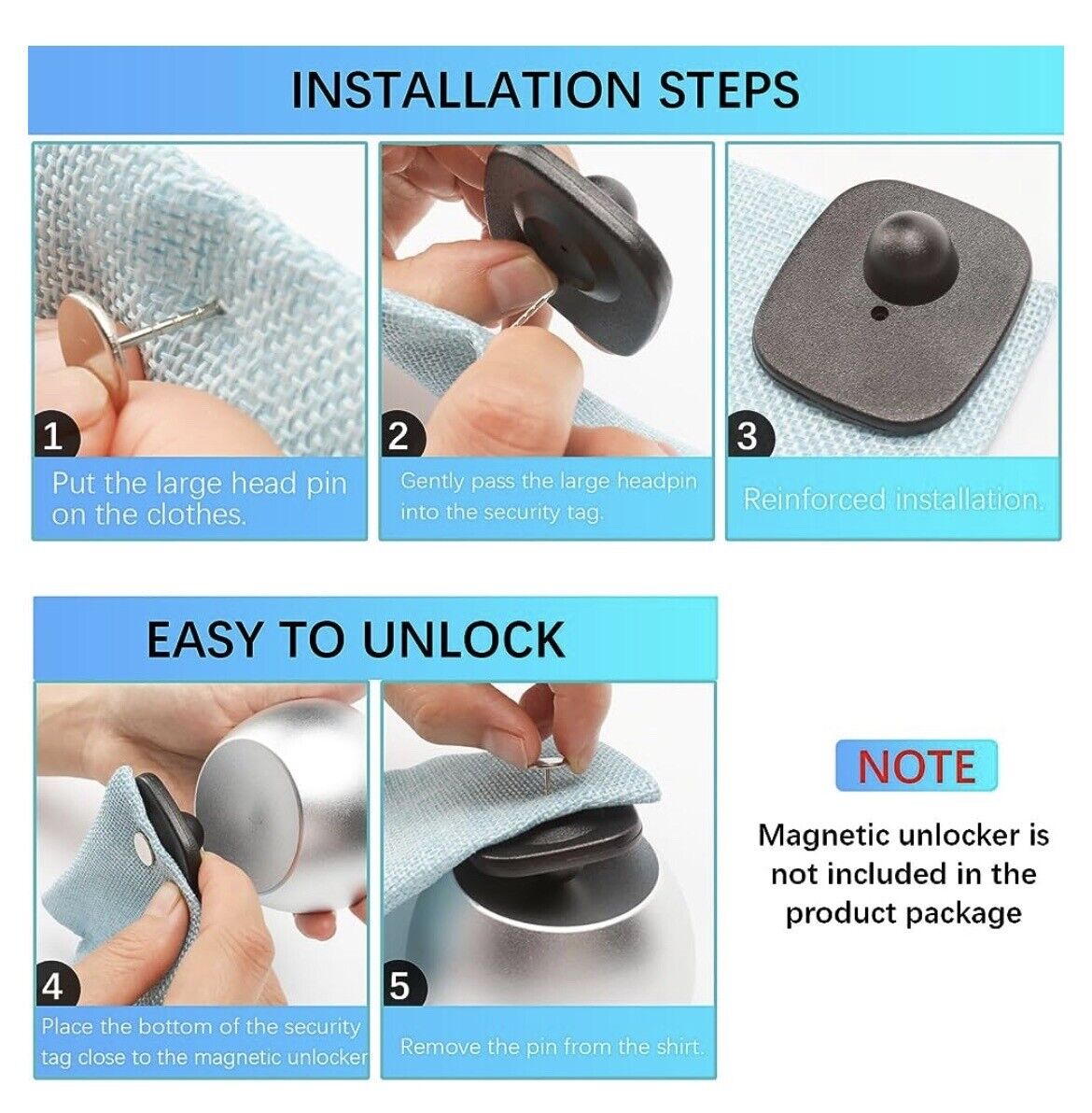 INSTALLATION STEPS

1
Put the large head pin on the clothes.

2
Gently pass the large headpin into the security tag.

3
Reinforced installation.

EASY TO UNLOCK

4
Place the bottom of the security tag close to the magnetic unlocker

5
Remove the pin from the shirt.

NOTE

Magnetic unlocker is not included in the product package